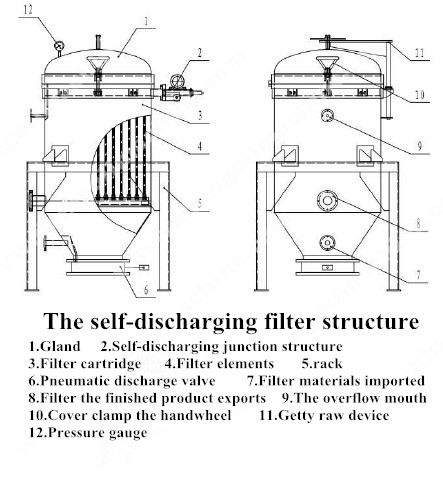 12
1
2
3
4
5
6
11
10
9
8
7

The self-discharging filter structure

1.Gland 2.Self-discharging junction structure
3.Filter cartridge 4.Filter elements 5.rack
6.Pneumatic discharge valve 7.Filter materials imported
8.Filter the finished product exports 9.The overflow mouth
10.Cover clamp the handwheel 11.Getty raw device
12.Pressure gauge